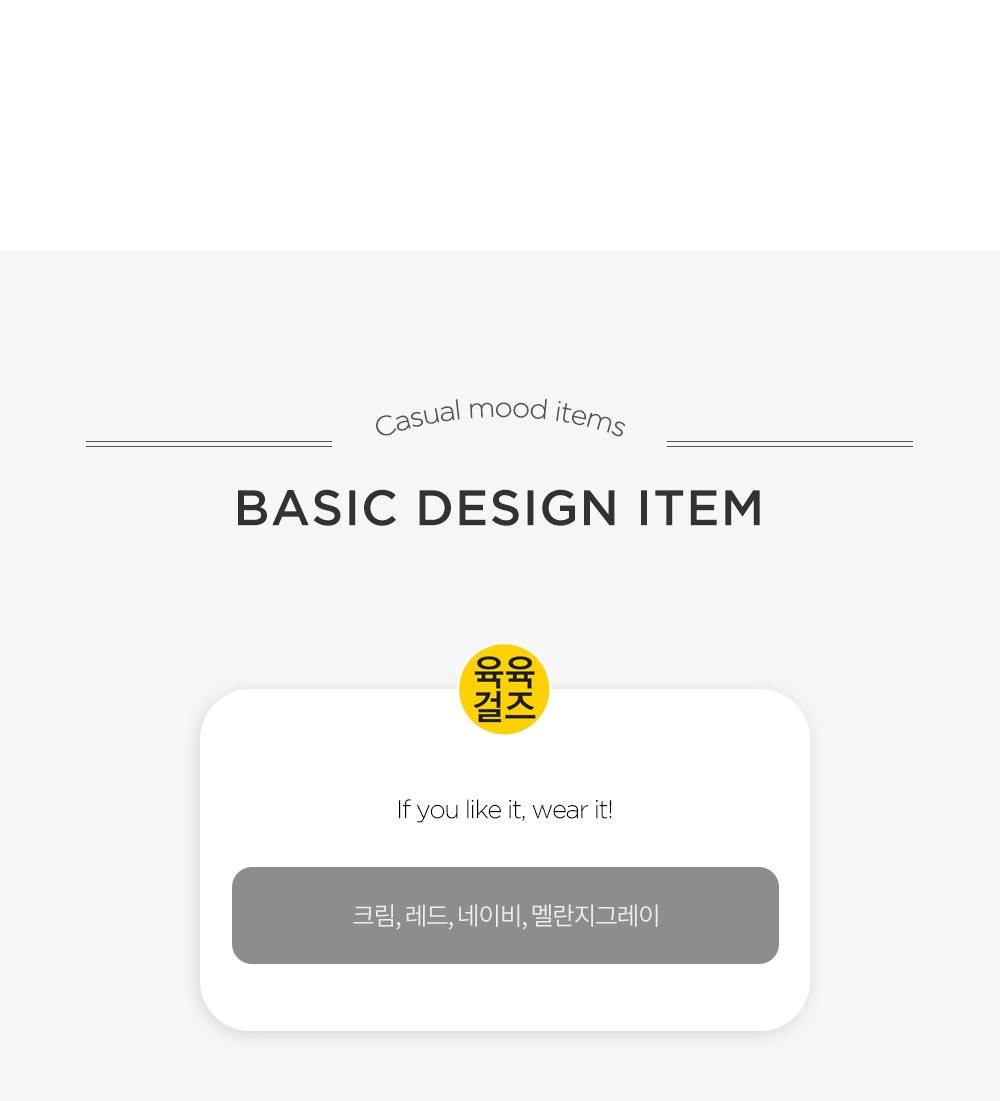 Casual mood items

BASIC DESIGN ITEM

육육
걸즈

If you like it, wear it!

크림, 레드, 네이비, 멜란지그레이